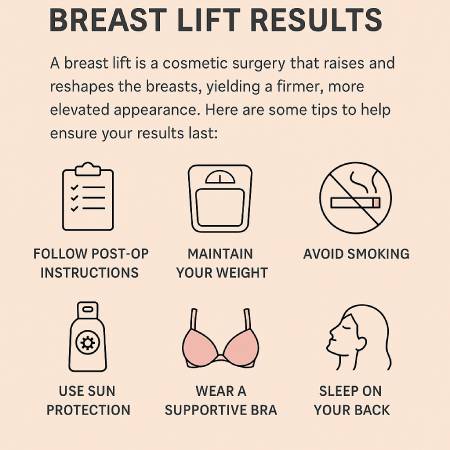 BREAST LIFT RESULTS

A breast lift is a cosmetic surgery that raises and reshapes the breasts, yielding a firmer, more elevated appearance. Here are some tips to help ensure your results last:

FOLLOW POST-OP INSTRUCTIONS

MAINTAIN YOUR WEIGHT

AVOID SMOKING

USE SUN PROTECTION

WEAR A SUPPORTIVE BRA

SLEEP ON YOUR BACK